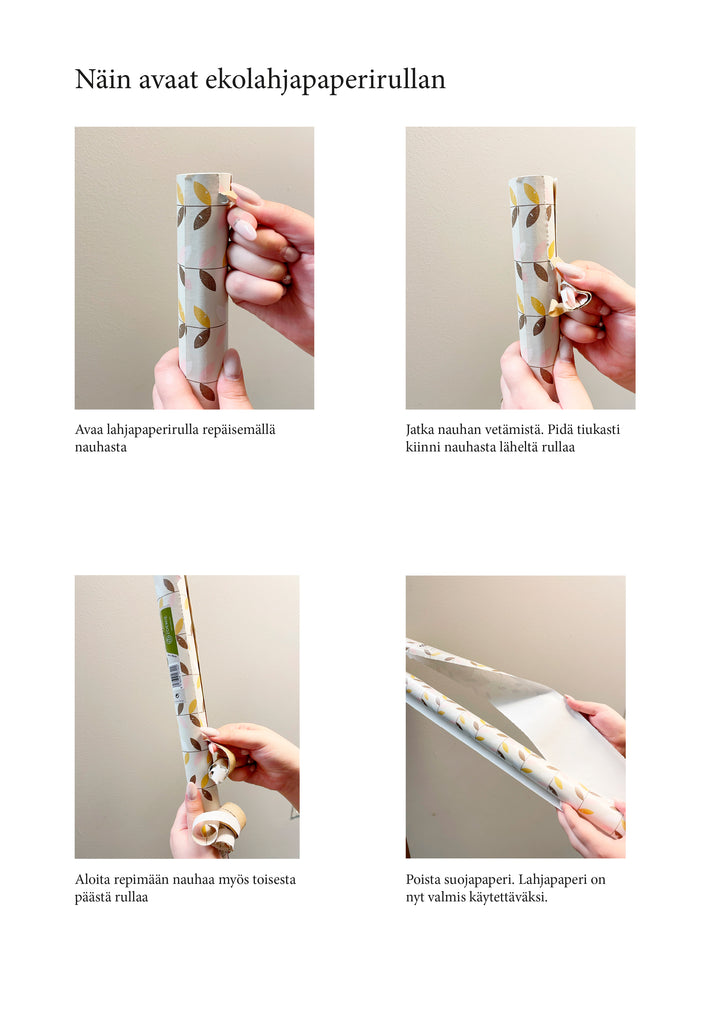 Näin avaat ekolahjapaperirullan

Avaa lahjapaperirulla repäisemällä nauhasta

Jatka nauhan vetämistä. Pidä tiukasti kiinni nauhasta läheltä rullaa

Aloita repimään nauhaa myös toisesta päästä rullaa

Poista suojapaperi. Lahjapaperi on nyt valmis käytettäväksi.