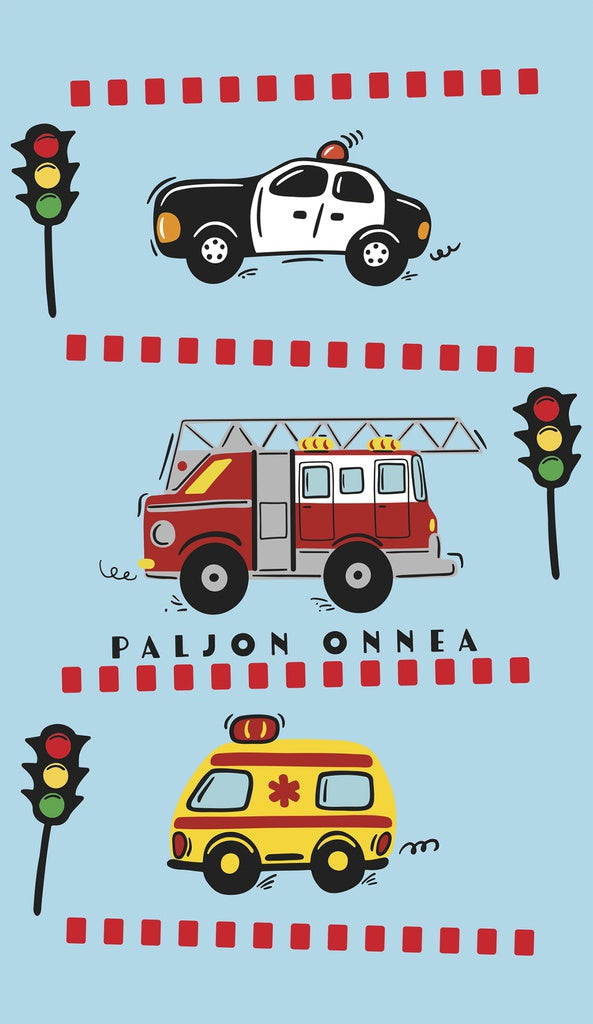 PALJON ONNEA